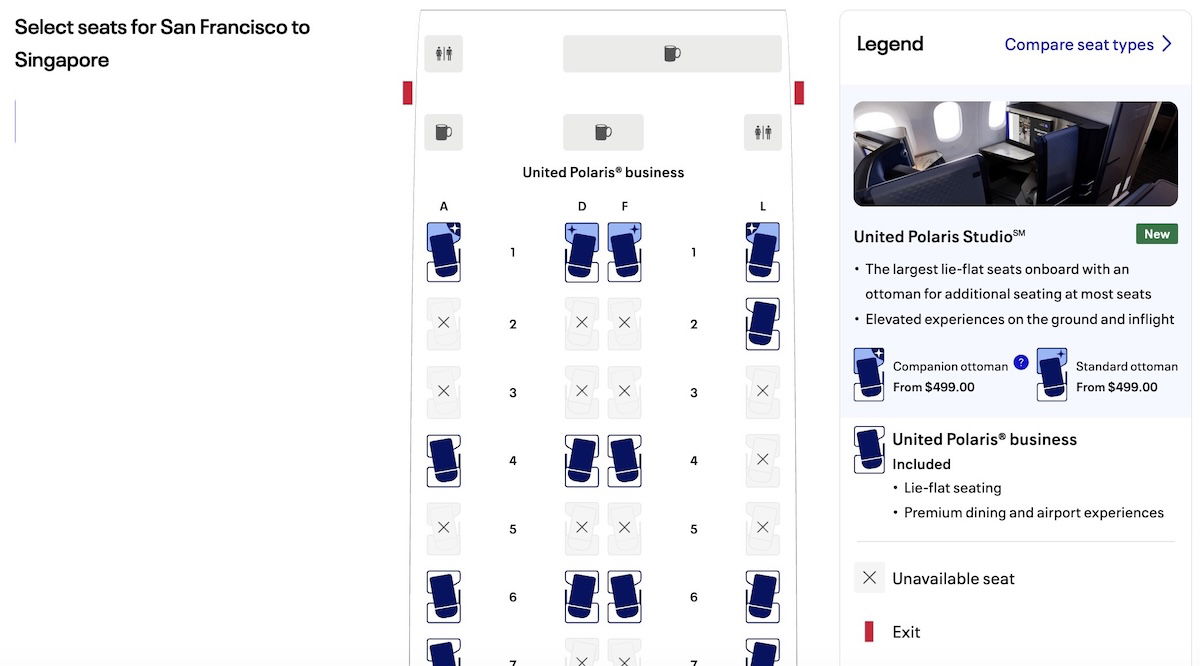 Select seats for San Francisco to Singapore

United Polaris® business

A D F L

1 1

2 2

3 3

4 4

5 5

6 6

7 7

Legend Compare seat types

United Polaris Studio℠ New

• The largest lie-flat seats onboard with an ottoman for additional seating at most seats
• Elevated experiences on the ground and inflight

Companion ottoman ? From $499.00

Standard ottoman From $499.00

United Polaris® business
Included
• Lie-flat seating
• Premium dining and airport experiences

Unavailable seat

Exit